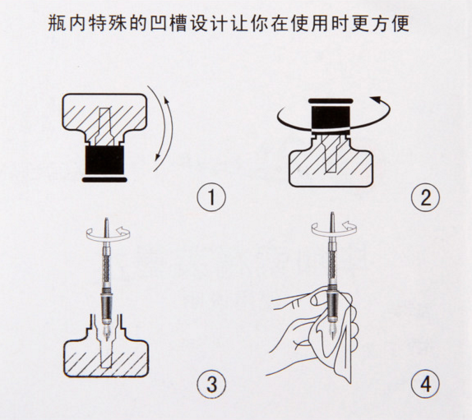 瓶内特殊的凹槽设计让你在使用时更方便

①

②

③

④